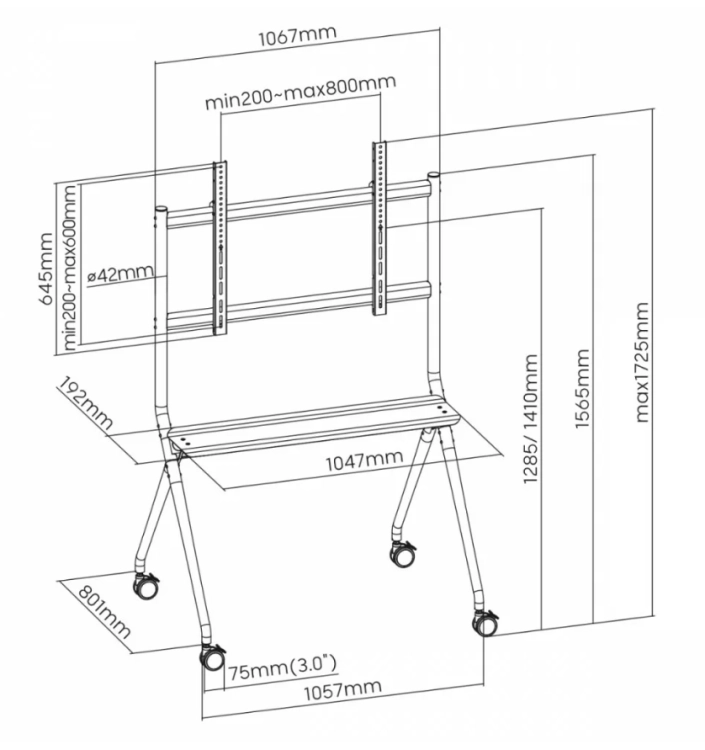 1067mm
min200~max800mm
645mm
min200~max600mm
ø42mm
192mm
1047mm
1285/ 1410mm
1565mm
max1725mm
801mm
75mm(3.0")
1057mm